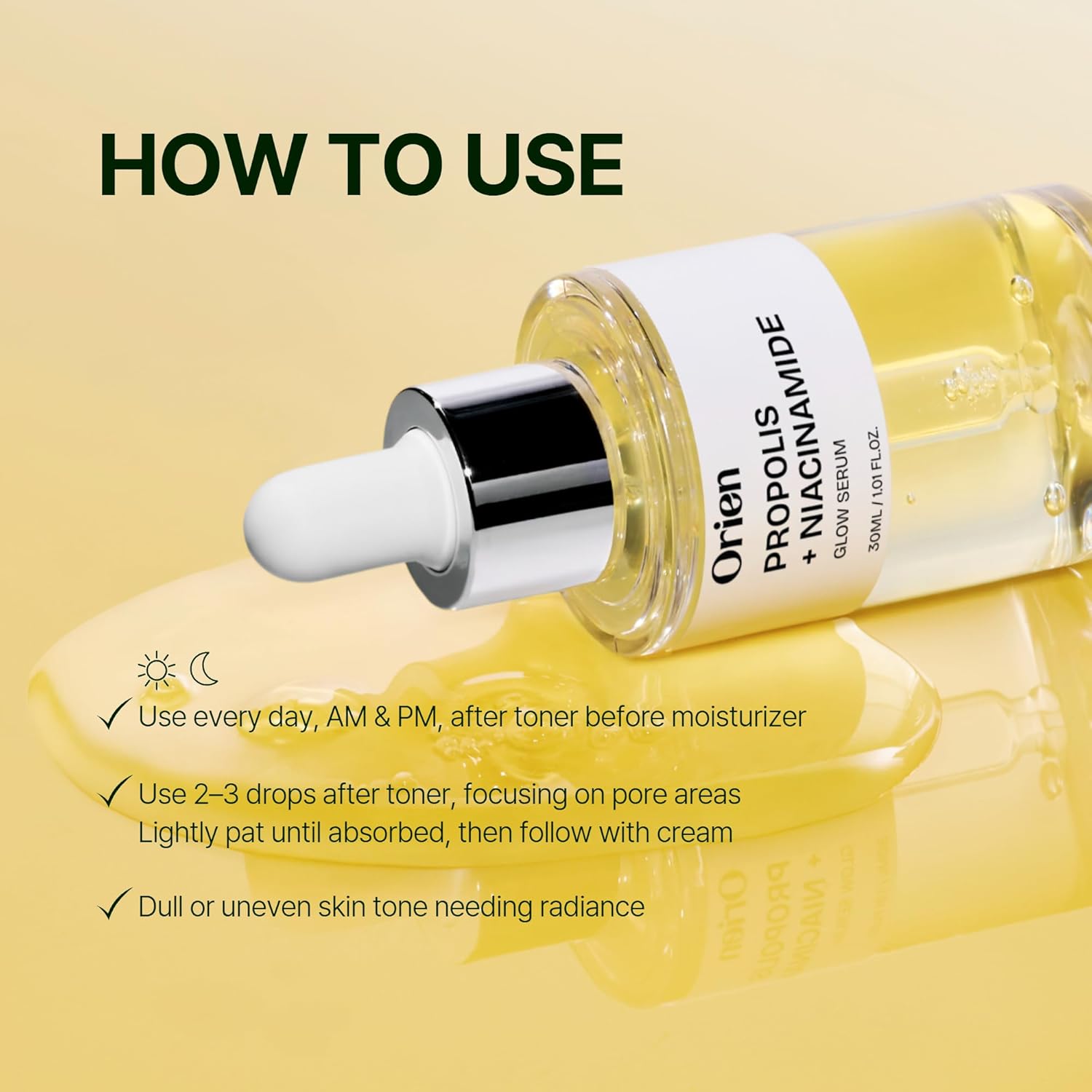 HOW TO USE

Orien
PROPOLIS
+ NIACINAMIDE
GLOW SERUM
30ML / 1.01 FL.OZ.

✓ Use every day, AM & PM, after toner before moisturizer

✓ Use 2–3 drops after toner, focusing on pore areas
Lightly pat until absorbed, then follow with cream

✓ Dull or uneven skin tone needing radiance