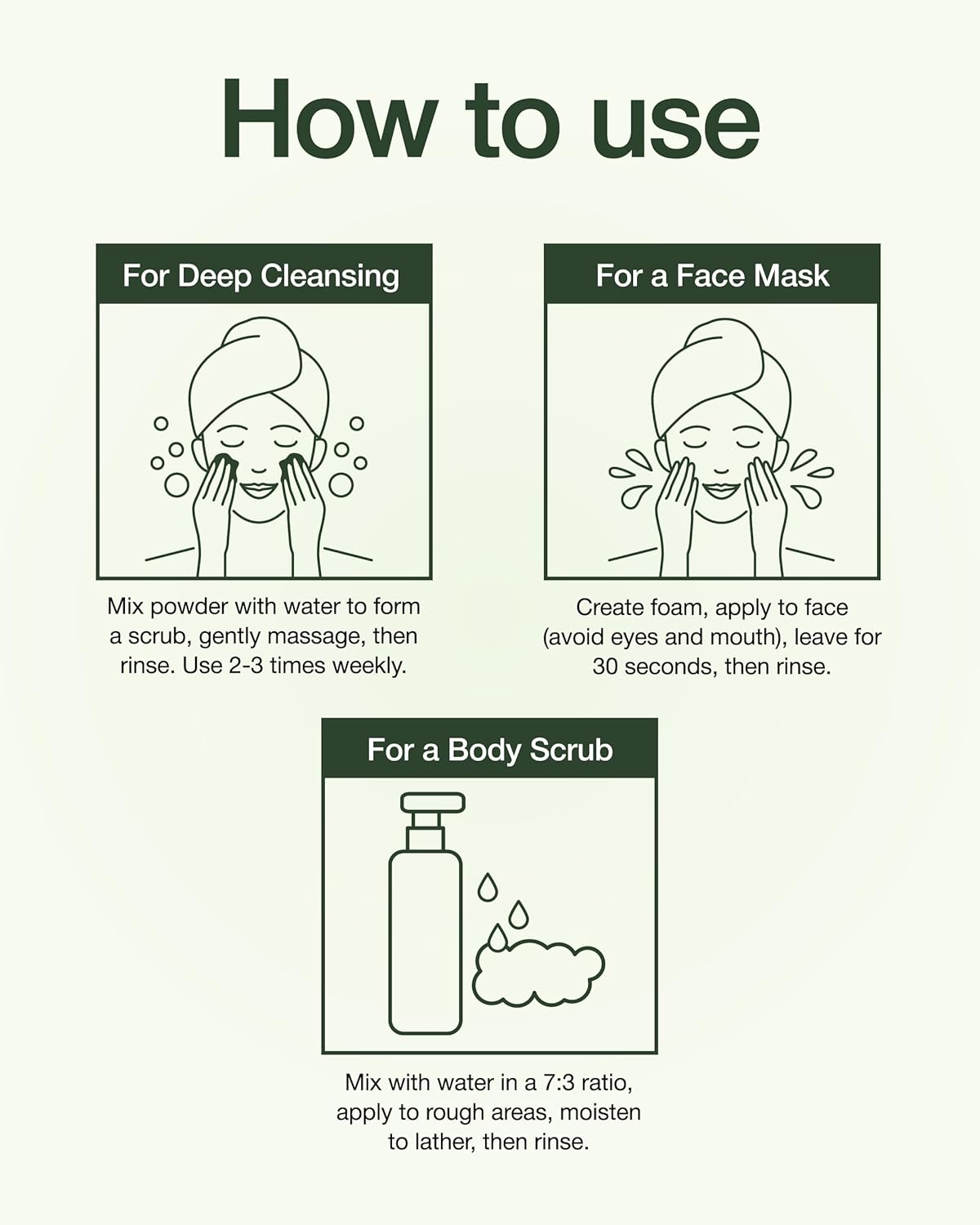 How to use

For Deep Cleansing

Mix powder with water to form a scrub, gently massage, then rinse. Use 2-3 times weekly.

For a Face Mask

Create foam, apply to face (avoid eyes and mouth), leave for 30 seconds, then rinse.

For a Body Scrub

Mix with water in a 7:3 ratio, apply to rough areas, moisten to lather, then rinse.